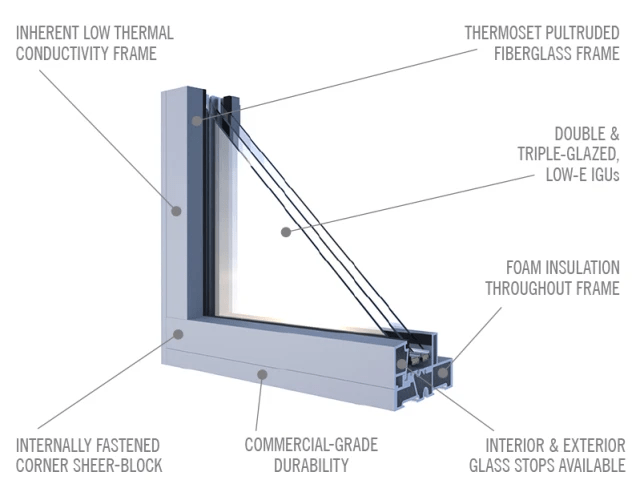 INHERENT LOW THERMAL CONDUCTIVITY FRAME

THERMOSET PULTRUDED FIBERGLASS FRAME

DOUBLE & TRIPLE-GLAZED, LOW-E IGUs

FOAM INSULATION THROUGHOUT FRAME

INTERNALLY FASTENED CORNER SHEER-BLOCK

COMMERCIAL-GRADE DURABILITY

INTERIOR & EXTERIOR GLASS STOPS AVAILABLE